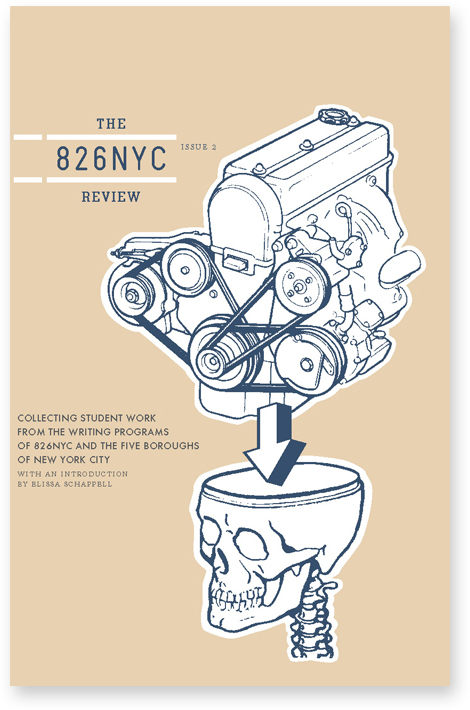 THE
826NYC
ISSUE 2
REVIEW

COLLECTING STUDENT WORK FROM THE WRITING PROGRAMS OF 826NYC AND THE FIVE BOROUGHS OF NEW YORK CITY

WITH AN INTRODUCTION BY ELISSA SCHAPPELL